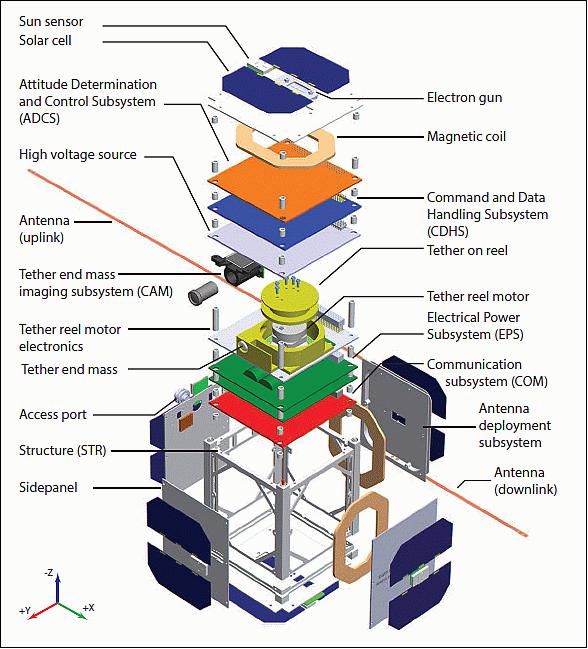 Sun sensor
Solar cell
Attitude Determination and Control Subsystem (ADCS)
High voltage source
Antenna (uplink)
Tether end mass imaging subsystem (CAM)
Tether reel motor electronics
Tether end mass
Access port
Structure (STR)
Sidepanel

Electron gun
Magnetic coil
Command and Data Handling Subsystem (CDHS)
Tether on reel
Tether reel motor
Electrical Power Subsystem (EPS)
Communication subsystem (COM)
Antenna deployment subsystem
Antenna (downlink)

-Z
+Y
+X